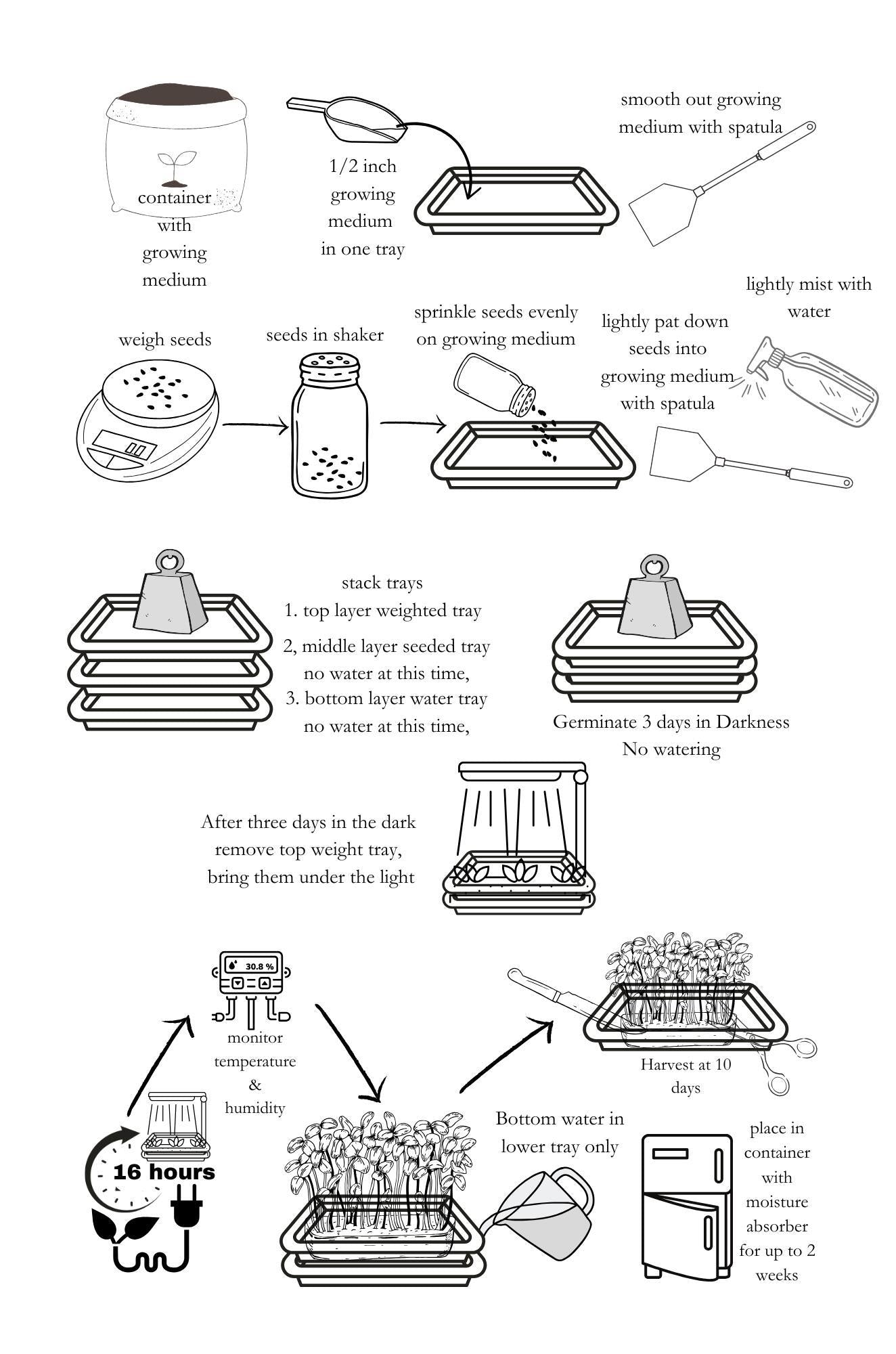 container with growing medium

1/2 inch growing medium in one tray

smooth out growing medium with spatula

weigh seeds

seeds in shaker

sprinkle seeds evenly on growing medium

lightly pat down seeds into growing medium with spatula

lightly mist with water

stack trays
1. top layer weighted tray
2, middle layer seeded tray no water at this time,
3. bottom layer water tray no water at this time,

Germinate 3 days in Darkness
No watering

After three days in the dark remove top weight tray, bring them under the light

30.8 %

monitor temperature & humidity

16 hours

Bottom water in lower tray only

Harvest at 10 days

place in container with moisture absorber for up to 2 weeks